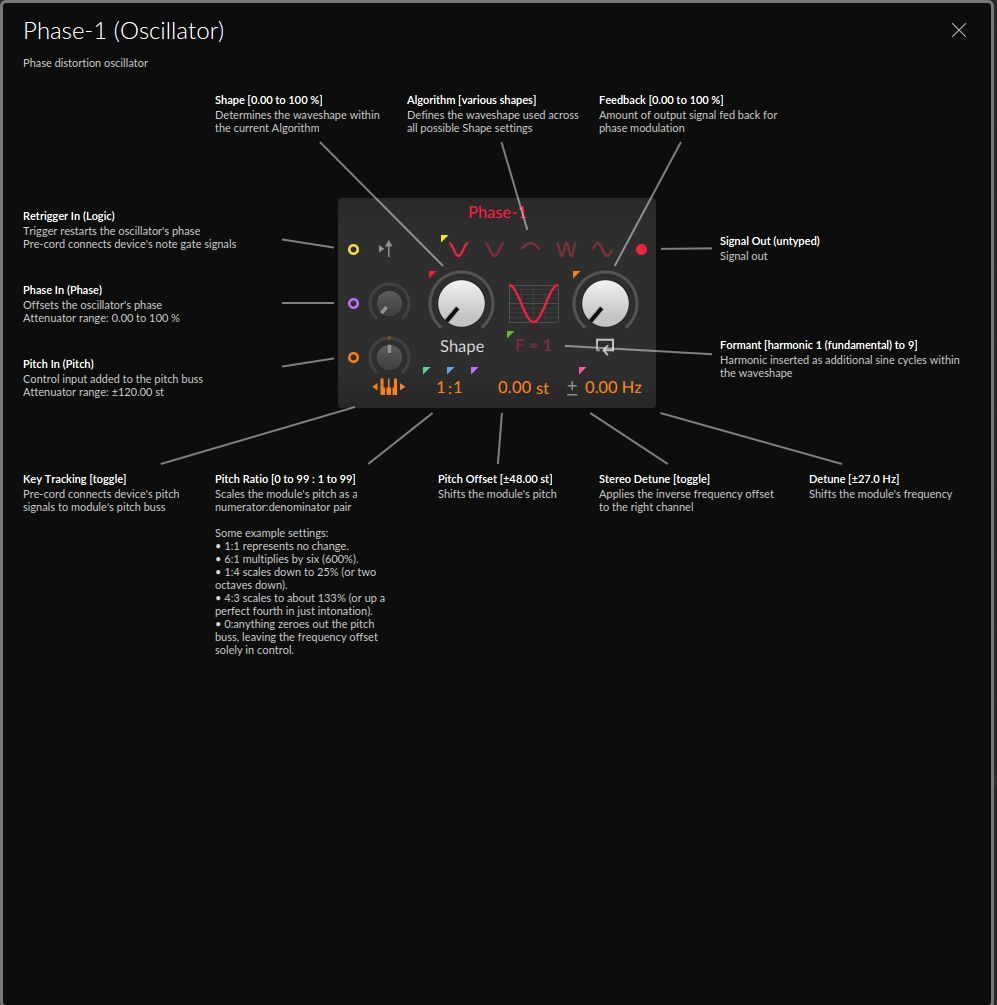 Phase-1 (Oscillator)

Phase distortion oscillator

Shape [0.00 to 100 %]
Determines the waveshape within the current Algorithm

Algorithm [various shapes]
Defines the waveshape used across all possible Shape settings

Feedback [0.00 to 100 %]
Amount of output signal fed back for phase modulation

Retrigger In (Logic)
Trigger restarts the oscillator's phase
Pre-cord connects device's note gate signals

Phase In (Phase)
Offsets the oscillator's phase
Attenuator range: 0.00 to 100 %

Pitch In (Pitch)
Control input added to the pitch buss
Attenuator range: ±120.00 st

Phase-1

Shape

F = 1

1:1

0.00 st

± 0.00 Hz

Signal Out (untyped)
Signal out

Formant [harmonic 1 (fundamental) to 9]
Harmonic inserted as additional sine cycles within the waveshape

Key Tracking [toggle]
Pre-cord connects device's pitch signals to module's pitch buss

Pitch Ratio [0 to 99 : 1 to 99]
Scales the module's pitch as a numerator:denominator pair

Some example settings:
• 1:1 represents no change.
• 6:1 multiplies by six (600%).
• 1:4 scales down to 25% (or two octaves down).
• 4:3 scales to about 133% (or up a perfect fourth in just intonation).
• 0:anything zeroes out the pitch buss, leaving the frequency offset solely in control.

Pitch Offset [±48.00 st]
Shifts the module's pitch

Stereo Detune [toggle]
Applies the inverse frequency offset to the right channel

Detune [±27.0 Hz]
Shifts the module's frequency